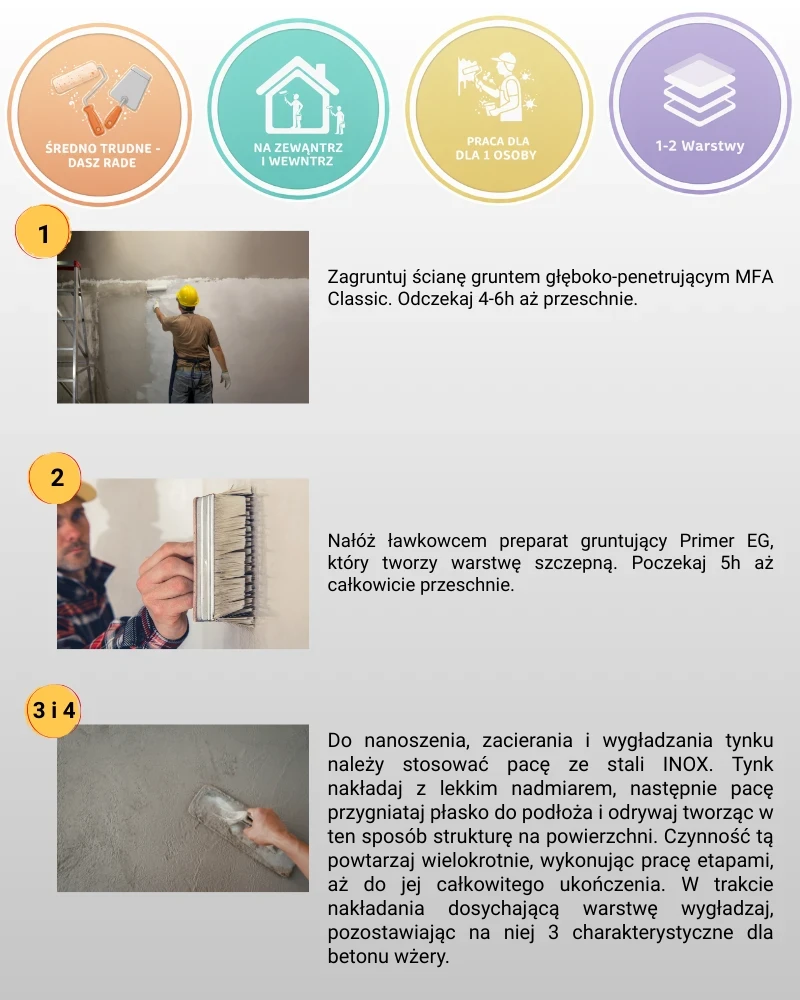 ŚREDNO TRUDNE - DASZ RADE

NA ZEWĄNTRZ I WEWNTRZ

PRACA DLA DLA 1 OSOBY

1-2 Warstwy

1

Zagruntuj ścianę gruntem głęboko-penetrującym MFA Classic. Odczekaj 4-6h aż przeschnie.

2

Nałóż ławkowcem preparat gruntujący Primer EG, który tworzy warstwę szczepną. Poczekaj 5h aż całkowicie przeschnie.

3 i 4

Do nanoszenia, zacierania i wygładzania tynku należy stosować pacę ze stali INOX. Tynk nakładaj z lekkim nadmiarem, następnie pacę przygniataj płasko do podłoża i odrywaj tworząc w ten sposób strukturę na powierzchni. Czynność tą powtarzaj wielokrotnie, wykonując pracę etapami, aż do jej całkowitego ukończenia. W trakcie nakładania dosychającą warstwę wygładzaj, pozostawiając na niej 3 charakterystyczne dla betonu wżery.